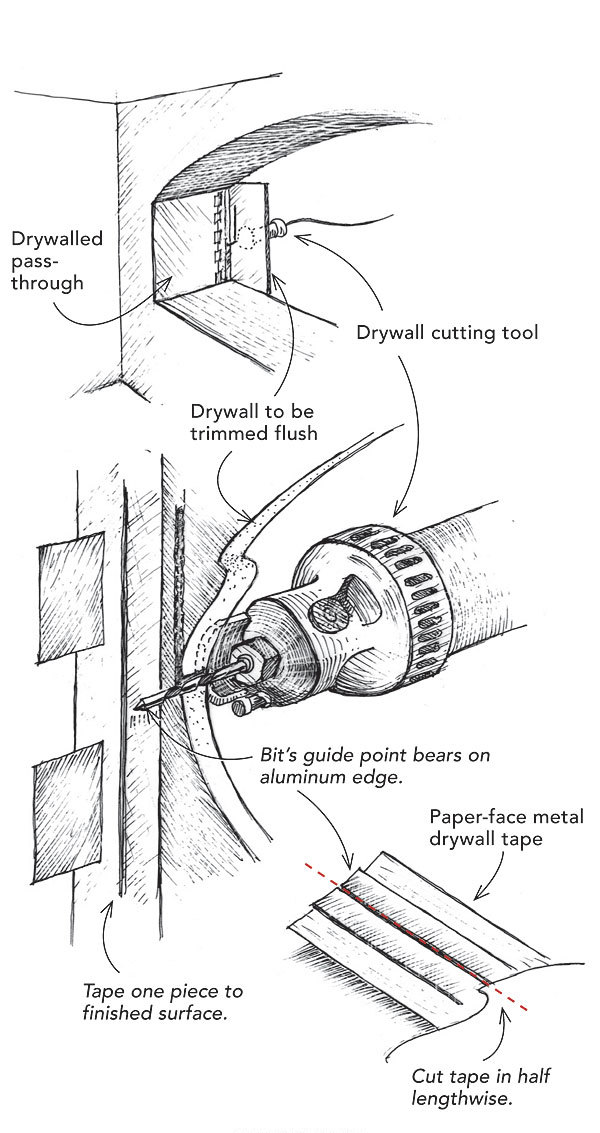 Drywalled pass-through

Drywall cutting tool

Drywall to be trimmed flush

Bit's guide point bears on aluminum edge.

Paper-face metal drywall tape

Tape one piece to finished surface.

Cut tape in half lengthwise.