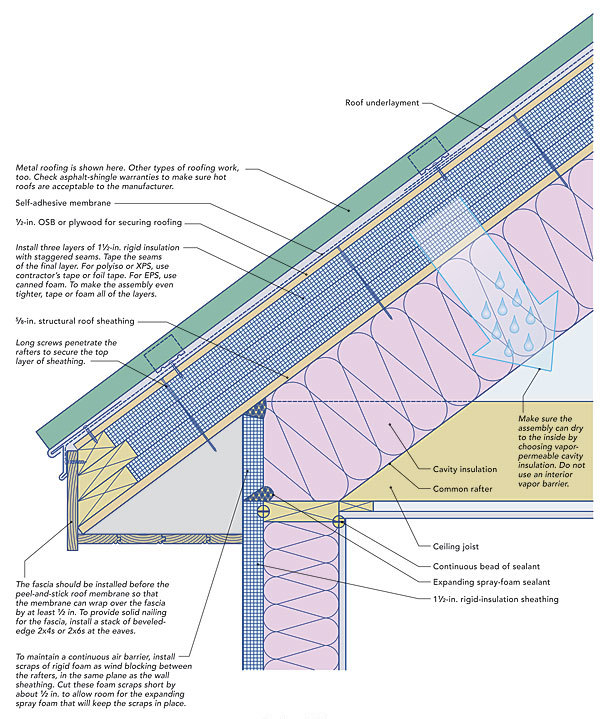 Roof underlayment

Metal roofing is shown here. Other types of roofing work, too. Check asphalt-shingle warranties to make sure hot roofs are acceptable to the manufacturer.

Self-adhesive membrane

½-in. OSB or plywood for securing roofing

Install three layers of 1½-in. rigid insulation with staggered seams. Tape the seams of the final layer. For polyiso or XPS, use contractor's tape or foil tape. For EPS, use canned foam. To make the assembly even tighter, tape or foam all of the layers.

⅝-in. structural roof sheathing

Long screws penetrate the rafters to secure the top layer of sheathing.

Make sure the assembly can dry to the inside by choosing vapor-permeable cavity insulation. Do not use an interior vapor barrier.

Cavity insulation

Common rafter

Ceiling joist

Continuous bead of sealant

Expanding spray-foam sealant

1½-in. rigid-insulation sheathing

The fascia should be installed before the peel-and-stick roof membrane so that the membrane can wrap over the fascia by at least ½ in. To provide solid nailing for the fascia, install a stack of beveled-edge 2x4s or 2x6s at the eaves.

To maintain a continuous air barrier, install scraps of rigid foam as wind blocking between the rafters, in the same plane as the wall sheathing. Cut these foam scraps short by about ½ in. to allow room for the expanding spray foam that will keep the scraps in place.