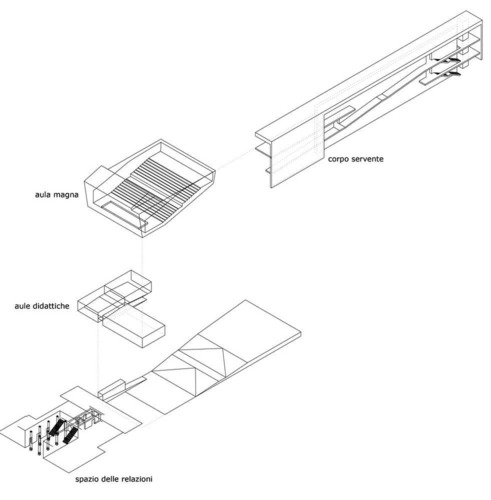 corpo servente

aula magna

aule didattiche

spazio delle relazioni