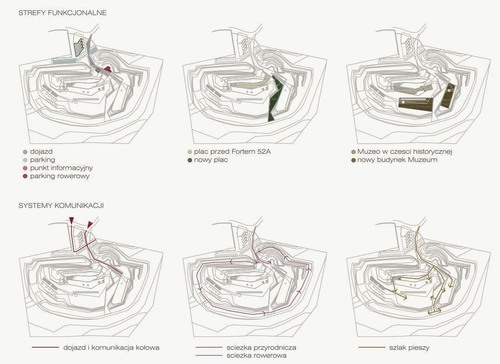 STREFY FUNKCJONALNE

dojazd
parking
punkt informacyjny
parking rowerowy

plac przed Fortem 52A
nowy plac

Muzeo w czesci historycznej
nowy budynek Muzeum

SYSTEMY KOMUNIKACJI

dojazd i komunikacja kołowa

sciezka przyrodnicza
sciezka rowerowa

szlak pieszy