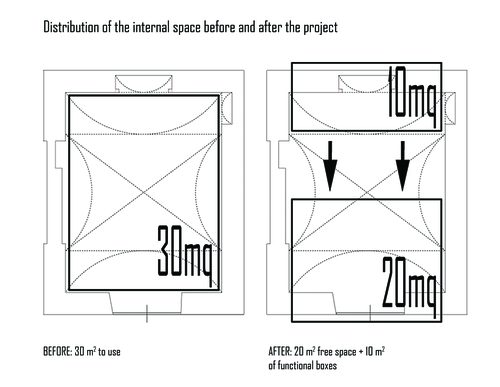 Distribution of the internal space before and after the project

30mq

10mq

20mq

BEFORE: 30 $m^2$ to use

AFTER: 20 $m^2$ free space + 10 $m^2$ of functional boxes