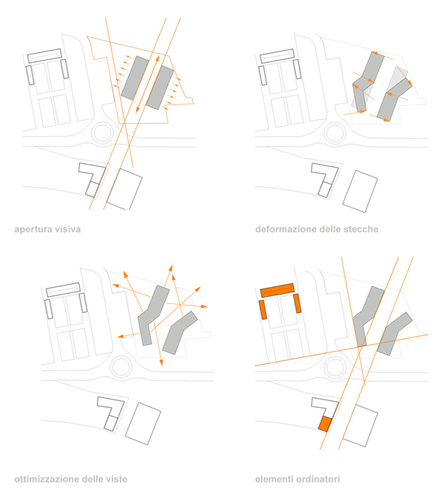 apertura visiva

deformazione delle stecche

ottimizzazione delle viste

elementi ordinatori