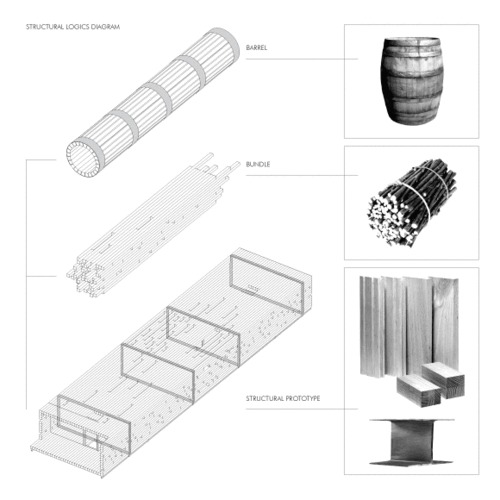 STRUCTURAL LOGICS DIAGRAM

BARREL

BUNDLE

STRUCTURAL PROTOTYPE