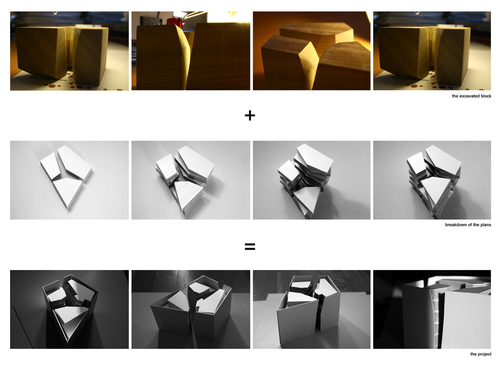 the excavated block

+

breakdown of the plans

=

the project