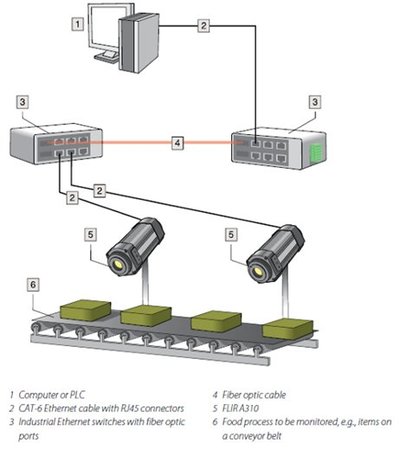 1

2

3

3

4

2

2

5

5

6

1 Computer or PLC
2 CAT-6 Ethernet cable with RJ45 connectors
3 Industrial Ethernet switches with fiber optic ports

4 Fiber optic cable
5 FLIR A310
6 Food process to be monitored, e.g., items on a conveyor belt