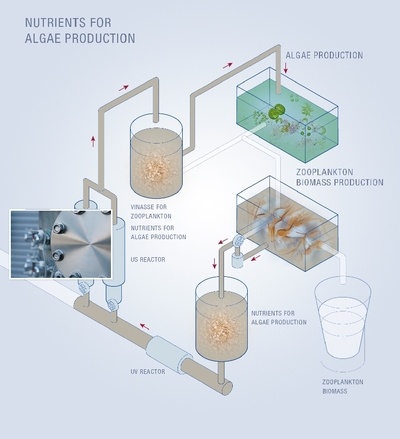 NUTRIENTS FOR ALGAE PRODUCTION

ALGAE PRODUCTION

ZOOPLANKTON BIOMASS PRODUCTION

VINASSE FOR ZOOPLANKTON

NUTRIENTS FOR ALGAE PRODUCTION

US REACTOR

NUTRIENTS FOR ALGAE PRODUCTION

UV REACTOR

ZOOPLANKTON BIOMASS