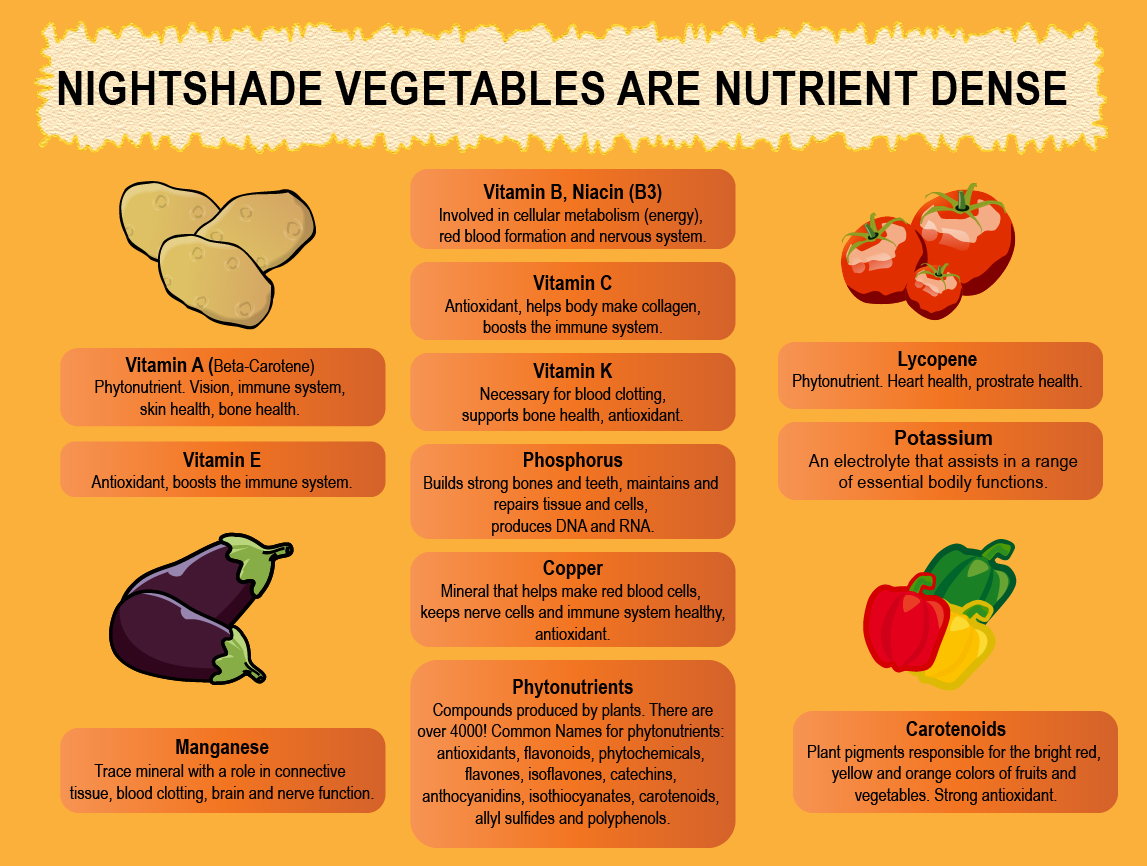 NIGHTSHADE VEGETABLES ARE NUTRIENT DENSE

Vitamin A (Beta-Carotene)
Phytonutrient. Vision, immune system, skin health, bone health.

Vitamin E
Antioxidant, boosts the immune system.

Manganese
Trace mineral with a role in connective tissue, blood clotting, brain and nerve function.

Vitamin B, Niacin (B3)
Involved in cellular metabolism (energy), red blood formation and nervous system.

Vitamin C
Antioxidant, helps body make collagen, boosts the immune system.

Vitamin K
Necessary for blood clotting, supports bone health, antioxidant.

Phosphorus
Builds strong bones and teeth, maintains and repairs tissue and cells, produces DNA and RNA.

Copper
Mineral that helps make red blood cells, keeps nerve cells and immune system healthy, antioxidant.

Phytonutrients
Compounds produced by plants. There are over 4000! Common Names for phytonutrients: antioxidants, flavonoids, phytochemicals, flavones, isoflavones, catechins, anthocyanidins, isothiocyanates, carotenoids, allyl sulfides and polyphenols.

Lycopene
Phytonutrient. Heart health, prostrate health.

Potassium
An electrolyte that assists in a range of essential bodily functions.

Carotenoids
Plant pigments responsible for the bright red, yellow and orange colors of fruits and vegetables. Strong antioxidant.