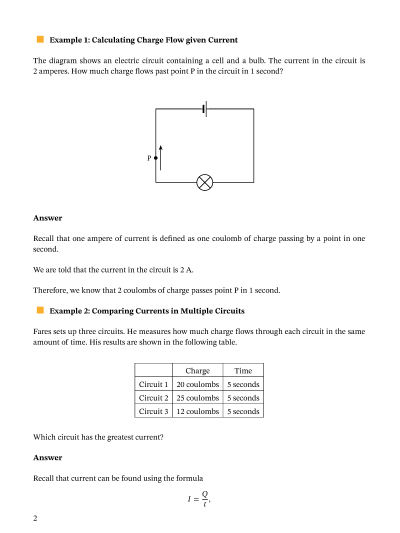 Example 1: Calculating Charge Flow given Current

The diagram shows an electric circuit containing a cell and a bulb. The current in the circuit is 2 amperes. How much charge flows past point P in the circuit in 1 second?

P

Answer

Recall that one ampere of current is defined as one coulomb of charge passing by a point in one second.

We are told that the current in the circuit is 2 A.

Therefore, we know that 2 coulombs of charge passes point P in 1 second.

Example 2: Comparing Currents in Multiple Circuits

Fares sets up three circuits. He measures how much charge flows through each circuit in the same amount of time. His results are shown in the following table.

| | Charge | Time |
|---|---|---|
| Circuit 1 | 20 coulombs | 5 seconds |
| Circuit 2 | 25 coulombs | 5 seconds |
| Circuit 3 | 12 coulombs | 5 seconds |

Which circuit has the greatest current?

Answer

Recall that current can be found using the formula

$I = \frac{Q}{t},$

2