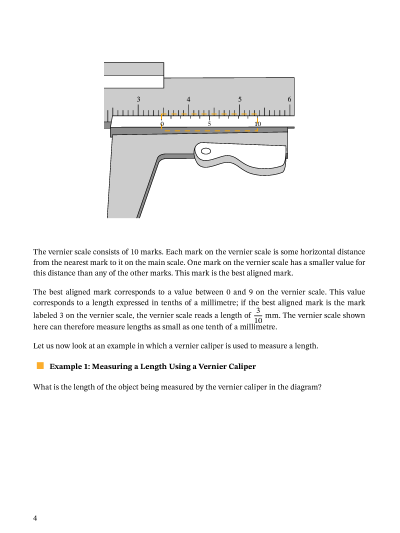 3
4
5
6
0
5
10

The vernier scale consists of 10 marks. Each mark on the vernier scale is some horizontal distance from the nearest mark to it on the main scale. One mark on the vernier scale has a smaller value for this distance than any of the other marks. This mark is the best aligned mark.

The best aligned mark corresponds to a value between 0 and 9 on the vernier scale. This value corresponds to a length expressed in tenths of a millimetre; if the best aligned mark is the mark labeled 3 on the vernier scale, the vernier scale reads a length of $\frac{3}{10}$ mm. The vernier scale shown here can therefore measure lengths as small as one tenth of a millimetre.

Let us now look at an example in which a vernier caliper is used to measure a length.

Example 1: Measuring a Length Using a Vernier Caliper

What is the length of the object being measured by the vernier caliper in the diagram?

4