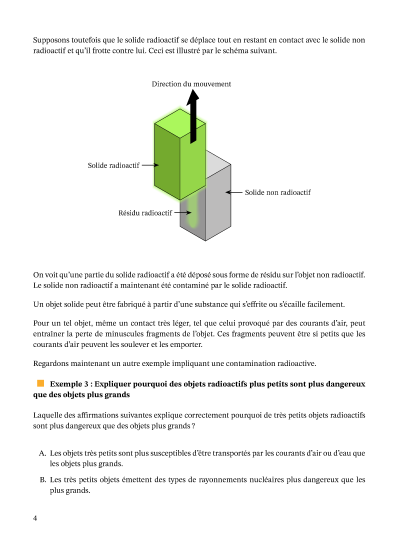 Supposons toutefois que le solide radioactif se déplace tout en restant en contact avec le solide non radioactif et qu'il frotte contre lui. Ceci est illustré par le schéma suivant.

Direction du mouvement

Solide radioactif

Solide non radioactif

Résidu radioactif

On voit qu'une partie du solide radioactif a été déposé sous forme de résidu sur l'objet non radioactif. Le solide non radioactif a maintenant été contaminé par le solide radioactif.

Un objet solide peut être fabriqué à partir d'une substance qui s'effrite ou s'écaille facilement.

Pour un tel objet, même un contact très léger, tel que celui provoqué par des courants d'air, peut entraîner la perte de minuscules fragments de l'objet. Ces fragments peuvent être si petits que les courants d'air peuvent les soulever et les emporter.

Regardons maintenant un autre exemple impliquant une contamination radioactive.

Exemple 3 : Expliquer pourquoi des objets radioactifs plus petits sont plus dangereux que des objets plus grands

Laquelle des affirmations suivantes explique correctement pourquoi de très petits objets radioactifs sont plus dangereux que des objets plus grands ?

A. Les objets très petits sont plus susceptibles d'être transportés par les courants d'air ou d'eau que les objets plus grands.

B. Les très petits objets émettent des types de rayonnements nucléaires plus dangereux que les plus grands.

4