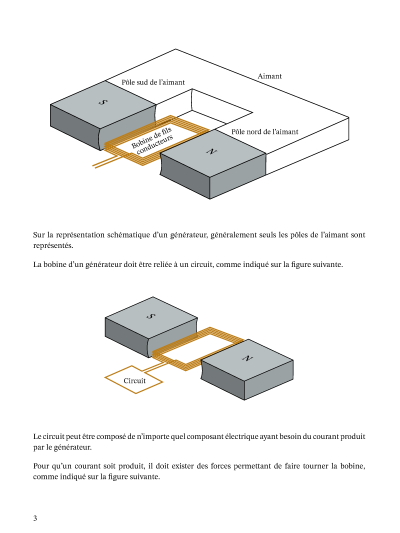 Aimant

Pôle sud de l'aimant

S

Bobine de fils conducteurs

Pôle nord de l'aimant

N

Sur la représentation schématique d'un générateur, généralement seuls les pôles de l'aimant sont représentés.

La bobine d'un générateur doit être reliée à un circuit, comme indiqué sur la figure suivante.

S

N

Circuit

Le circuit peut être composé de n'importe quel composant électrique ayant besoin du courant produit par le générateur.

Pour qu'un courant soit produit, il doit exister des forces permettant de faire tourner la bobine, comme indiqué sur la figure suivante.

3