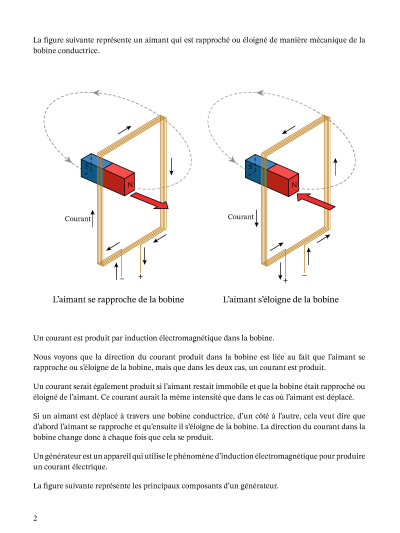 La figure suivante représente un aimant qui est rapproché ou éloigné de manière mécanique de la bobine conductrice.

S
N
Courant
−
+

S
N
Courant
+
−

L'aimant se rapproche de la bobine

L'aimant s'éloigne de la bobine

Un courant est produit par induction électromagnétique dans la bobine.

Nous voyons que la direction du courant produit dans la bobine est liée au fait que l'aimant se rapproche ou s'éloigne de la bobine, mais que dans les deux cas, un courant est produit.

Un courant serait également produit si l'aimant restait immobile et que la bobine était rapproché ou éloigné de l'aimant. Ce courant aurait la même intensité que dans le cas où l'aimant est déplacé.

Si un aimant est déplacé à travers une bobine conductrice, d'un côté à l'autre, cela veut dire que d'abord l'aimant se rapproche et qu'ensuite il s'éloigne de la bobine. La direction du courant dans la bobine change donc à chaque fois que cela se produit.

Un générateur est un appareil qui utilise le phénomène d'induction électromagnétique pour produire un courant électrique.

La figure suivante représente les principaux composants d'un générateur.

2