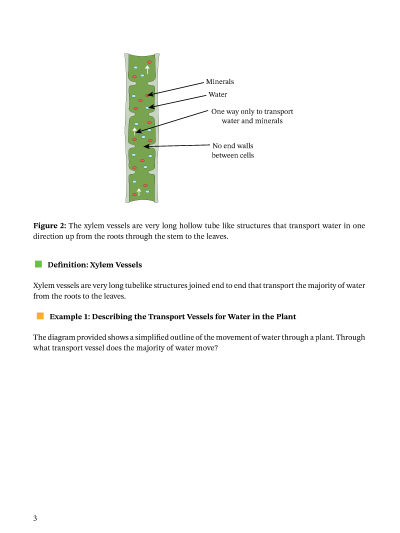 Minerals

Water

One way only to transport water and minerals

No end walls between cells

**Figure 2:** The xylem vessels are very long hollow tube like structures that transport water in one direction up from the roots through the stem to the leaves.

**Definition: Xylem Vessels**

Xylem vessels are very long tubelike structures joined end to end that transport the majority of water from the roots to the leaves.

**Example 1: Describing the Transport Vessels for Water in the Plant**

The diagram provided shows a simplified outline of the movement of water through a plant. Through what transport vessel does the majority of water move?

3