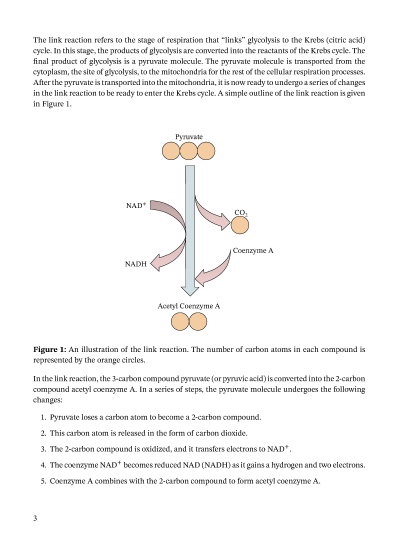 The link reaction refers to the stage of respiration that "links" glycolysis to the Krebs (citric acid) cycle. In this stage, the products of glycolysis are converted into the reactants of the Krebs cycle. The final product of glycolysis is a pyruvate molecule. The pyruvate molecule is transported from the cytoplasm, the site of glycolysis, to the mitochondria for the rest of the cellular respiration processes. After the pyruvate is transported into the mitochondria, it is now ready to undergo a series of changes in the link reaction to be ready to enter the Krebs cycle. A simple outline of the link reaction is given in Figure 1.

Pyruvate

$NAD^+$

$CO_2$

Coenzyme A

NADH

Acetyl Coenzyme A

**Figure 1:** An illustration of the link reaction. The number of carbon atoms in each compound is represented by the orange circles.

In the link reaction, the 3-carbon compound pyruvate (or pyruvic acid) is converted into the 2-carbon compound acetyl coenzyme A. In a series of steps, the pyruvate molecule undergoes the following changes:

1. Pyruvate loses a carbon atom to become a 2-carbon compound.
2. This carbon atom is released in the form of carbon dioxide.
3. The 2-carbon compound is oxidized, and it transfers electrons to $NAD^+$.
4. The coenzyme $NAD^+$ becomes reduced NAD (NADH) as it gains a hydrogen and two electrons.
5. Coenzyme A combines with the 2-carbon compound to form acetyl coenzyme A.

3