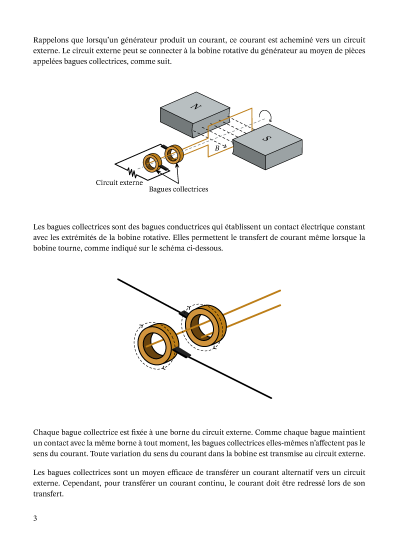 Rappelons que lorsqu'un générateur produit un courant, ce courant est acheminé vers un circuit externe. Le circuit externe peut se connecter à la bobine rotative du générateur au moyen de pièces appelées bagues collectrices, comme suit.

N

S

$B$

Circuit externe

Bagues collectrices

Les bagues collectrices sont des bagues conductrices qui établissent un contact électrique constant avec les extrémités de la bobine rotative. Elles permettent le transfert de courant même lorsque la bobine tourne, comme indiqué sur le schéma ci-dessous.

Chaque bague collectrice est fixée à une borne du circuit externe. Comme chaque bague maintient un contact avec la même borne à tout moment, les bagues collectrices elles-mêmes n'affectent pas le sens du courant. Toute variation du sens du courant dans la bobine est transmise au circuit externe.

Les bagues collectrices sont un moyen efficace de transférer un courant alternatif vers un circuit externe. Cependant, pour transférer un courant continu, le courant doit être redressé lors de son transfert.

3