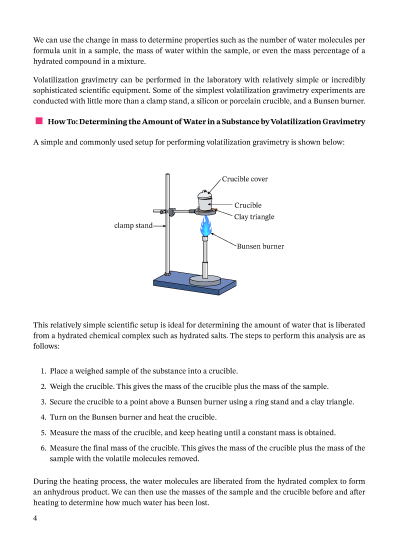 We can use the change in mass to determine properties such as the number of water molecules per formula unit in a sample, the mass of water within the sample, or even the mass percentage of a hydrated compound in a mixture.

Volatilization gravimetry can be performed in the laboratory with relatively simple or incredibly sophisticated scientific equipment. Some of the simplest volatilization gravimetry experiments are conducted with little more than a clamp stand, a silicon or porcelain crucible, and a Bunsen burner.

How To: Determining the Amount of Water in a Substance by Volatilization Gravimetry

A simple and commonly used setup for performing volatilization gravimetry is shown below:

Crucible cover
Crucible
Clay triangle
clamp stand
Bunsen burner

This relatively simple scientific setup is ideal for determining the amount of water that is liberated from a hydrated chemical complex such as hydrated salts. The steps to perform this analysis are as follows:

1. Place a weighed sample of the substance into a crucible.
2. Weigh the crucible. This gives the mass of the crucible plus the mass of the sample.
3. Secure the crucible to a point above a Bunsen burner using a ring stand and a clay triangle.
4. Turn on the Bunsen burner and heat the crucible.
5. Measure the mass of the crucible, and keep heating until a constant mass is obtained.
6. Measure the final mass of the crucible. This gives the mass of the crucible plus the mass of the sample with the volatile molecules removed.

During the heating process, the water molecules are liberated from the hydrated complex to form an anhydrous product. We can then use the masses of the sample and the crucible before and after heating to determine how much water has been lost.

4