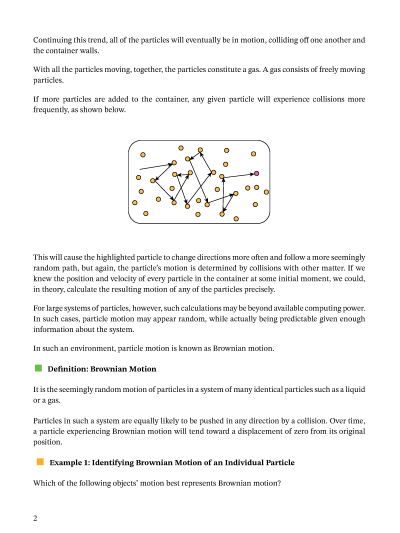 Continuing this trend, all of the particles will eventually be in motion, colliding off one another and the container walls.

With all the particles moving, together, the particles constitute a gas. A gas consists of freely moving particles.

If more particles are added to the container, any given particle will experience collisions more frequently, as shown below.

This will cause the highlighted particle to change directions more often and follow a more seemingly random path, but again, the particle's motion is determined by collisions with other matter. If we knew the position and velocity of every particle in the container at some initial moment, we could, in theory, calculate the resulting motion of any of the particles precisely.

For large systems of particles, however, such calculations may be beyond available computing power. In such cases, particle motion may appear random, while actually being predictable given enough information about the system.

In such an environment, particle motion is known as Brownian motion.

Definition: Brownian Motion

It is the seemingly random motion of particles in a system of many identical particles such as a liquid or a gas.

Particles in such a system are equally likely to be pushed in any direction by a collision. Over time, a particle experiencing Brownian motion will tend toward a displacement of zero from its original position.

Example 1: Identifying Brownian Motion of an Individual Particle

Which of the following objects' motion best represents Brownian motion?

2