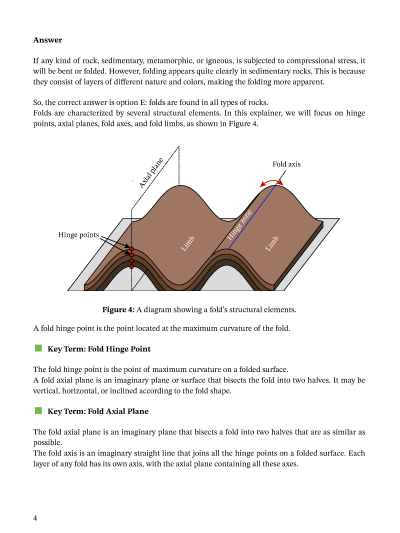 **Answer**

If any kind of rock, sedimentary, metamorphic, or igneous, is subjected to compressional stress, it will be bent or folded. However, folding appears quite clearly in sedimentary rocks. This is because they consist of layers of different nature and colors, making the folding more apparent.

So, the correct answer is option E: folds are found in all types of rocks.
Folds are characterized by several structural elements. In this explainer, we will focus on hinge points, axial planes, fold axes, and fold limbs, as shown in Figure 4.

Axial plane

Fold axis

Hinge points

Limb

Hinge zone

Limb

**Figure 4:** A diagram showing a fold's structural elements.

A fold hinge point is the point located at the maximum curvature of the fold.

**Key Term: Fold Hinge Point**

The fold hinge point is the point of maximum curvature on a folded surface.
A fold axial plane is an imaginary plane or surface that bisects the fold into two halves. It may be vertical, horizontal, or inclined according to the fold shape.

**Key Term: Fold Axial Plane**

The fold axial plane is an imaginary plane that bisects a fold into two halves that are as similar as possible.
The fold axis is an imaginary straight line that joins all the hinge points on a folded surface. Each layer of any fold has its own axis, with the axial plane containing all these axes.

4