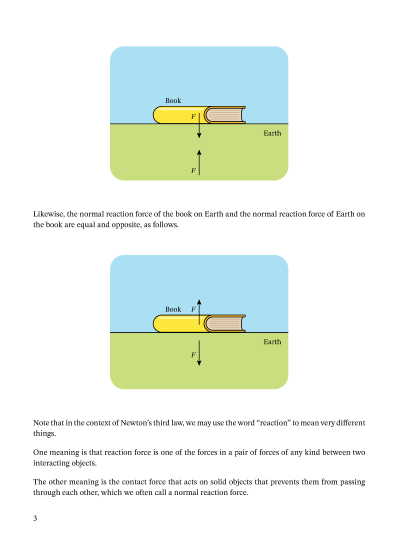 Book

$F$

Earth

$F$

Likewise, the normal reaction force of the book on Earth and the normal reaction force of Earth on the book are equal and opposite, as follows.

Book $F$

Earth

$F$

Note that in the context of Newton's third law, we may use the word "reaction" to mean very different things.

One meaning is that reaction force is one of the forces in a pair of forces of any kind between two interacting objects.

The other meaning is the contact force that acts on solid objects that prevents them from passing through each other, which we often call a normal reaction force.

3