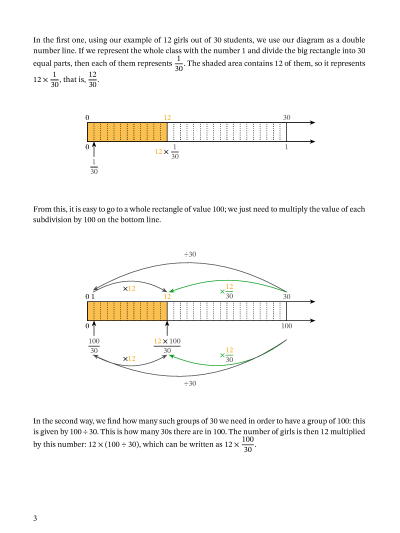 In the first one, using our example of 12 girls out of 30 students, we use our diagram as a double number line. If we represent the whole class with the number 1 and divide the big rectangle into 30 equal parts, then each of them represents $\frac{1}{30}$. The shaded area contains 12 of them, so it represents $12 \times \frac{1}{30}$, that is, $\frac{12}{30}$.

0 12 30

0 $12 \times \frac{1}{30}$ 1

$\frac{1}{30}$

From this, it is easy to go to a whole rectangle of value 100; we just need to multiply the value of each subdivision by 100 on the bottom line.

$\div 30$

$\times 12$ $\times \frac{12}{30}$

0 1 12 30

0 100

$\frac{100}{30}$ $\frac{12 \times 100}{30}$

$\times 12$ $\times \frac{12}{30}$

$\div 30$

In the second way, we find how many such groups of 30 we need in order to have a group of 100: this is given by $100 \div 30$. This is how many 30s there are in 100. The number of girls is then 12 multiplied by this number: $12 \times (100 \div 30)$, which can be written as $12 \times \frac{100}{30}$.

3