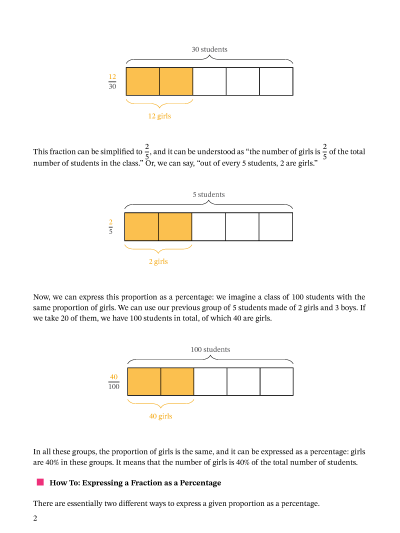 30 students

$\frac{12}{30}$

12 girls

This fraction can be simplified to $\frac{2}{5}$, and it can be understood as "the number of girls is $\frac{2}{5}$ of the total number of students in the class." Or, we can say, "out of every 5 students, 2 are girls."

5 students

$\frac{2}{5}$

2 girls

Now, we can express this proportion as a percentage: we imagine a class of 100 students with the same proportion of girls. We can use our previous group of 5 students made of 2 girls and 3 boys. If we take 20 of them, we have 100 students in total, of which 40 are girls.

100 students

$\frac{40}{100}$

40 girls

In all these groups, the proportion of girls is the same, and it can be expressed as a percentage: girls are 40% in these groups. It means that the number of girls is 40% of the total number of students.

How To: Expressing a Fraction as a Percentage

There are essentially two different ways to express a given proportion as a percentage.

2