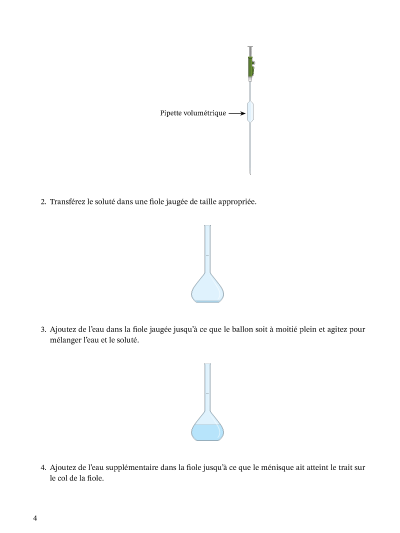 Pipette volumétrique

2. Transférez le soluté dans une fiole jaugée de taille appropriée.

3. Ajoutez de l'eau dans la fiole jaugée jusqu'à ce que le ballon soit à moitié plein et agitez pour mélanger l'eau et le soluté.

4. Ajoutez de l'eau supplémentaire dans la fiole jusqu'à ce que le ménisque ait atteint le trait sur le col de la fiole.

4