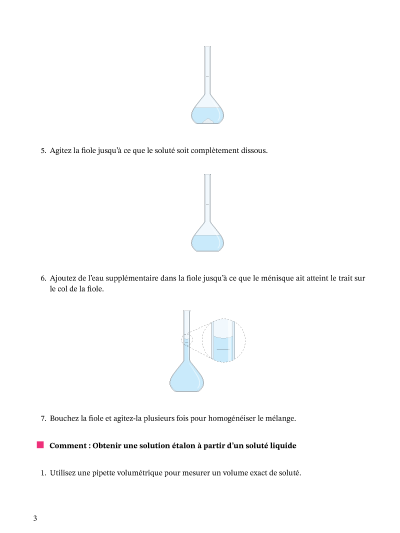 5. Agitez la fiole jusqu'à ce que le soluté soit complètement dissous.

6. Ajoutez de l'eau supplémentaire dans la fiole jusqu'à ce que le ménisque ait atteint le trait sur le col de la fiole.

7. Bouchez la fiole et agitez-la plusieurs fois pour homogénéiser le mélange.

Comment : Obtenir une solution étalon à partir d'un soluté liquide

1. Utilisez une pipette volumétrique pour mesurer un volume exact de soluté.

3