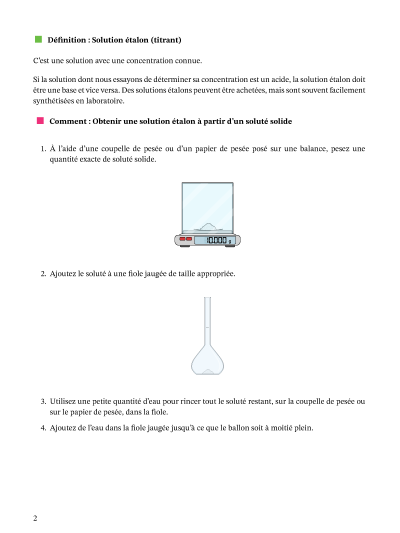 Définition : Solution étalon (titrant)

C'est une solution avec une concentration connue.

Si la solution dont nous essayons de déterminer sa concentration est un acide, la solution étalon doit être une base et vice versa. Des solutions étalons peuvent être achetées, mais sont souvent facilement synthétisées en laboratoire.

Comment : Obtenir une solution étalon à partir d'un soluté solide

1. À l'aide d'une coupelle de pesée ou d'un papier de pesée posé sur une balance, pesez une quantité exacte de soluté solide.

10.000 g

2. Ajoutez le soluté à une fiole jaugée de taille appropriée.

3. Utilisez une petite quantité d'eau pour rincer tout le soluté restant, sur la coupelle de pesée ou sur le papier de pesée, dans la fiole.

4. Ajoutez de l'eau dans la fiole jaugée jusqu'à ce que le ballon soit à moitié plein.

2