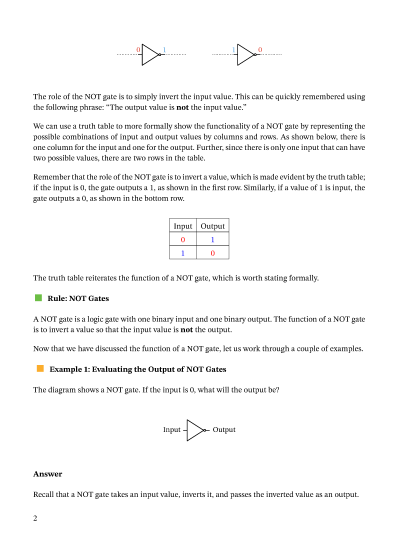 0 1 1 0

The role of the NOT gate is to simply invert the input value. This can be quickly remembered using the following phrase: "The output value is **not** the input value."

We can use a truth table to more formally show the functionality of a NOT gate by representing the possible combinations of input and output values by columns and rows. As shown below, there is one column for the input and one for the output. Further, since there is only one input that can have two possible values, there are two rows in the table.

Remember that the role of the NOT gate is to invert a value, which is made evident by the truth table; if the input is 0, the gate outputs a 1, as shown in the first row. Similarly, if a value of 1 is input, the gate outputs a 0, as shown in the bottom row.

| Input | Output |
|---|---|
| 0 | 1 |
| 1 | 0 |

The truth table reiterates the function of a NOT gate, which is worth stating formally.

**Rule: NOT Gates**

A NOT gate is a logic gate with one binary input and one binary output. The function of a NOT gate is to invert a value so that the input value is **not** the output.

Now that we have discussed the function of a NOT gate, let us work through a couple of examples.

**Example 1: Evaluating the Output of NOT Gates**

The diagram shows a NOT gate. If the input is 0, what will the output be?

Input Output

**Answer**

Recall that a NOT gate takes an input value, inverts it, and passes the inverted value as an output.

2