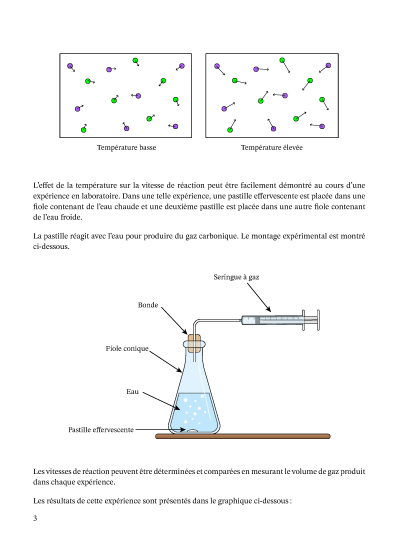 Température basse

Température élevée

L'effet de la température sur la vitesse de réaction peut être facilement démontré au cours d'une expérience en laboratoire. Dans une telle expérience, une pastille effervescente est placée dans une fiole contenant de l'eau chaude et une deuxième pastille est placée dans une autre fiole contenant de l'eau froide.

La pastille réagit avec l'eau pour produire du gaz carbonique. Le montage expérimental est montré ci-dessous.

Seringue à gaz

Bonde

Fiole conique

Eau

Pastille effervescente

Les vitesses de réaction peuvent être déterminées et comparées en mesurant le volume de gaz produit dans chaque expérience.

Les résultats de cette expérience sont présentés dans le graphique ci-dessous :

3