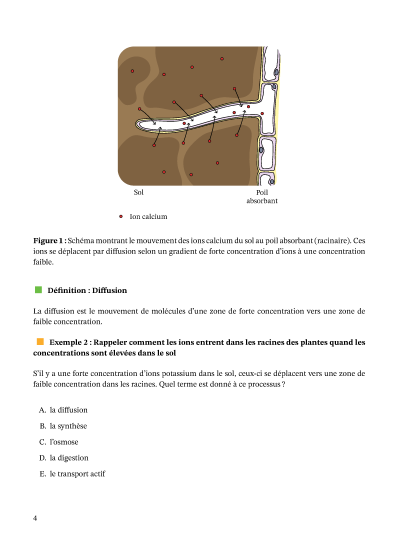 Sol

Poil absorbant

Ion calcium

**Figure 1 :** Schéma montrant le mouvement des ions calcium du sol au poil absorbant (racinaire). Ces ions se déplacent par diffusion selon un gradient de forte concentration d'ions à une concentration faible.

**Définition : Diffusion**

La diffusion est le mouvement de molécules d'une zone de forte concentration vers une zone de faible concentration.

**Exemple 2 : Rappeler comment les ions entrent dans les racines des plantes quand les concentrations sont élevées dans le sol**

S'il y a une forte concentration d'ions potassium dans le sol, ceux-ci se déplacent vers une zone de faible concentration dans les racines. Quel terme est donné à ce processus ?

A. la diffusion

B. la synthèse

C. l'osmose

D. la digestion

E. le transport actif

4