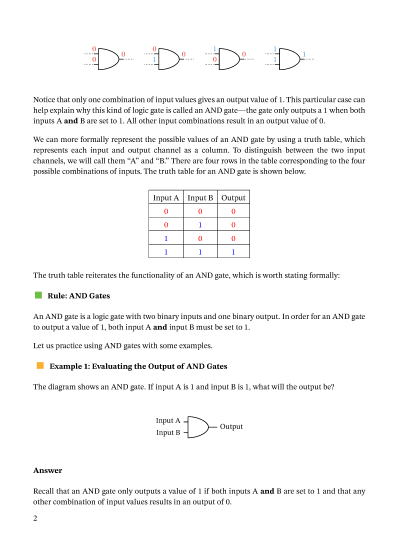 0
0
0

0
1
0

1
0
0

1
1
1

Notice that only one combination of input values gives an output value of 1. This particular case can help explain why this kind of logic gate is called an AND gate—the gate only outputs a 1 when both inputs A **and** B are set to 1. All other input combinations result in an output value of 0.

We can more formally represent the possible values of an AND gate by using a truth table, which represents each input and output channel as a column. To distinguish between the two input channels, we will call them "A" and "B." There are four rows in the table corresponding to the four possible combinations of inputs. The truth table for an AND gate is shown below.

| Input A | Input B | Output |
|---|---|---|
| 0 | 0 | 0 |
| 0 | 1 | 0 |
| 1 | 0 | 0 |
| 1 | 1 | 1 |

The truth table reiterates the functionality of an AND gate, which is worth stating formally:

**Rule: AND Gates**

An AND gate is a logic gate with two binary inputs and one binary output. In order for an AND gate to output a value of 1, both input A **and** input B must be set to 1.

Let us practice using AND gates with some examples.

**Example 1: Evaluating the Output of AND Gates**

The diagram shows an AND gate. If input A is 1 and input B is 1, what will the output be?

Input A
Input B
Output

**Answer**

Recall that an AND gate only outputs a value of 1 if both inputs A **and** B are set to 1 and that any other combination of input values results in an output of 0.

2