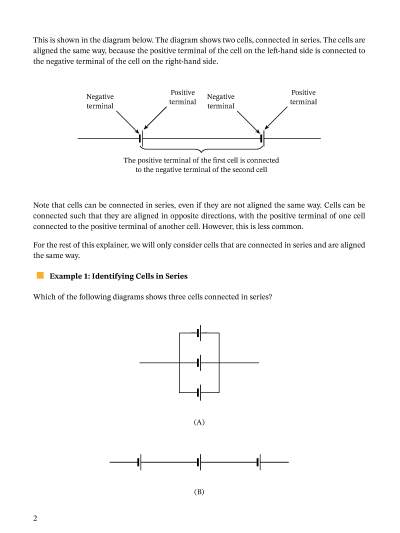 This is shown in the diagram below. The diagram shows two cells, connected in series. The cells are aligned the same way, because the positive terminal of the cell on the left-hand side is connected to the negative terminal of the cell on the right-hand side.

Negative terminal

Positive terminal

Negative terminal

Positive terminal

The positive terminal of the first cell is connected to the negative terminal of the second cell

Note that cells can be connected in series, even if they are not aligned the same way. Cells can be connected such that they are aligned in opposite directions, with the positive terminal of one cell connected to the positive terminal of another cell. However, this is less common.

For the rest of this explainer, we will only consider cells that are connected in series and are aligned the same way.

Example 1: Identifying Cells in Series

Which of the following diagrams shows three cells connected in series?

(A)

(B)

2