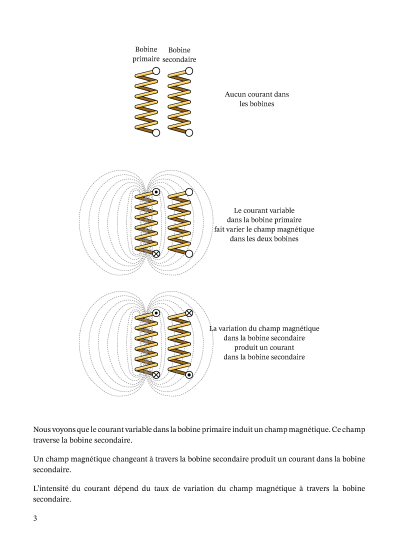 Bobine primaire

Bobine secondaire

Aucun courant dans les bobines

Le courant variable dans la bobine primaire fait varier le champ magnétique dans les deux bobines

La variation du champ magnétique dans la bobine secondaire produit un courant dans la bobine secondaire

Nous voyons que le courant variable dans la bobine primaire induit un champ magnétique. Ce champ traverse la bobine secondaire.

Un champ magnétique changeant à travers la bobine secondaire produit un courant dans la bobine secondaire.

L'intensité du courant dépend du taux de variation du champ magnétique à travers la bobine secondaire.

3