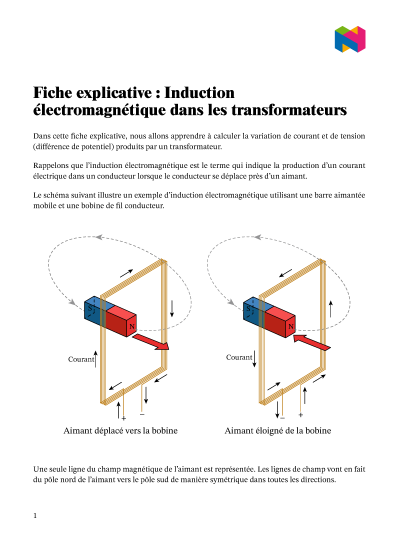 Fiche explicative : Induction électromagnétique dans les transformateurs

Dans cette fiche explicative, nous allons apprendre à calculer la variation de courant et de tension (différence de potentiel) produits par un transformateur.

Rappelons que l'induction électromagnétique est le terme qui indique la production d'un courant électrique dans un conducteur lorsque le conducteur se déplace près d'un aimant.

Le schéma suivant illustre un exemple d'induction électromagnétique utilisant une barre aimantée mobile et une bobine de fil conducteur.

S
N
Courant
+
−
Aimant déplacé vers la bobine

S
N
Courant
−
+
Aimant éloigné de la bobine

Une seule ligne du champ magnétique de l'aimant est représentée. Les lignes de champ vont en fait du pôle nord de l'aimant vers le pôle sud de manière symétrique dans toutes les directions.

1