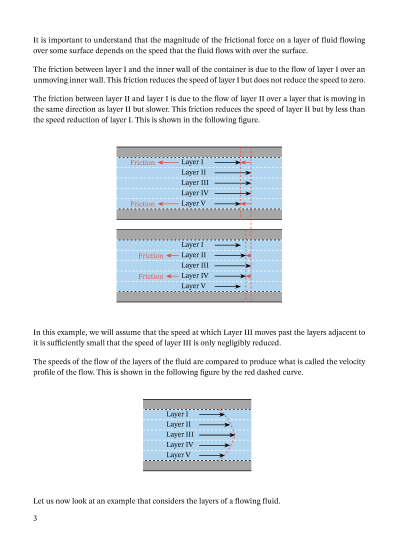 It is important to understand that the magnitude of the frictional force on a layer of fluid flowing over some surface depends on the speed that the fluid flows with over the surface.

The friction between layer I and the inner wall of the container is due to the flow of layer I over an unmoving inner wall. This friction reduces the speed of layer I but does not reduce the speed to zero.

The friction between layer II and layer I is due to the flow of layer II over a layer that is moving in the same direction as layer II but slower. This friction reduces the speed of layer II but by less than the speed reduction of layer I. This is shown in the following figure.

Friction
Layer I
Layer II
Layer III
Layer IV
Friction
Layer V

Layer I
Friction
Layer II
Layer III
Friction
Layer IV
Layer V

In this example, we will assume that the speed at which Layer III moves past the layers adjacent to it is sufficiently small that the speed of layer III is only negligibly reduced.

The speeds of the flow of the layers of the fluid are compared to produce what is called the velocity profile of the flow. This is shown in the following figure by the red dashed curve.

Layer I
Layer II
Layer III
Layer IV
Layer V

Let us now look at an example that considers the layers of a flowing fluid.

3