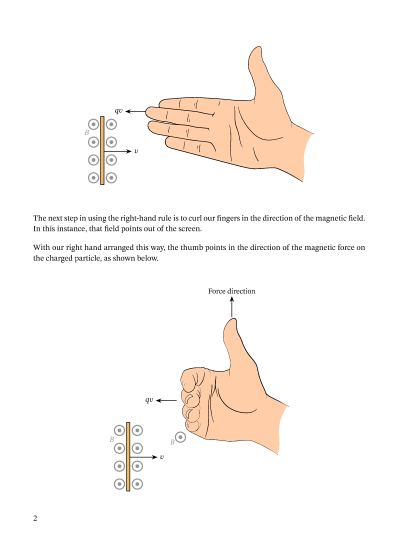 $qv$

$B$

$v$

The next step in using the right-hand rule is to curl our fingers in the direction of the magnetic field. In this instance, that field points out of the screen.

With our right hand arranged this way, the thumb points in the direction of the magnetic force on the charged particle, as shown below.

Force direction

$qv$

$B$

$B$

$v$

2