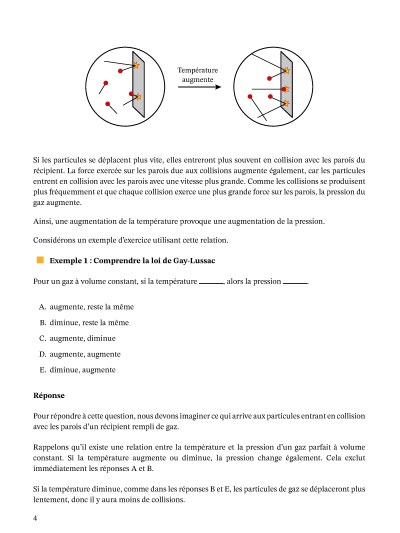 Température augmente

Si les particules se déplacent plus vite, elles entreront plus souvent en collision avec les parois du récipient. La force exercée sur les parois due aux collisions augmente également, car les particules entrent en collision avec les parois avec une vitesse plus grande. Comme les collisions se produisent plus fréquemment et que chaque collision exerce une plus grande force sur les parois, la pression du gaz augmente.

Ainsi, une augmentation de la température provoque une augmentation de la pression.

Considérons un exemple d'exercice utilisant cette relation.

Exemple 1 : Comprendre la loi de Gay-Lussac

Pour un gaz à volume constant, si la température ______, alors la pression ______.

A. augmente, reste la même

B. diminue, reste la même

C. augmente, diminue

D. augmente, augmente

E. diminue, augmente

Réponse

Pour répondre à cette question, nous devons imaginer ce qui arrive aux particules entrant en collision avec les parois d'un récipient rempli de gaz.

Rappelons qu'il existe une relation entre la température et la pression d'un gaz parfait à volume constant. Si la température augmente ou diminue, la pression change également. Cela exclut immédiatement les réponses A et B.

Si la température diminue, comme dans les réponses B et E, les particules de gaz se déplaceront plus lentement, donc il y aura moins de collisions.

4