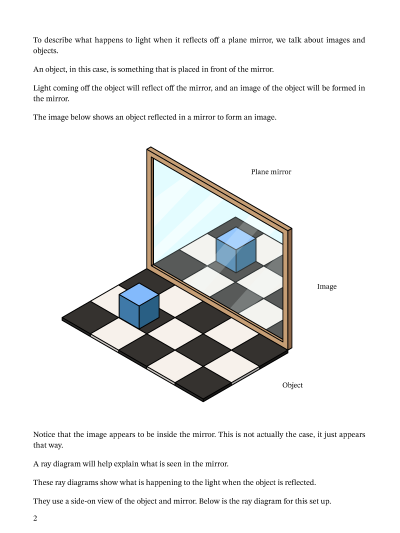 To describe what happens to light when it reflects off a plane mirror, we talk about images and objects.

An object, in this case, is something that is placed in front of the mirror.

Light coming off the object will reflect off the mirror, and an image of the object will be formed in the mirror.

The image below shows an object reflected in a mirror to form an image.

Plane mirror

Image

Object

Notice that the image appears to be inside the mirror. This is not actually the case, it just appears that way.

A ray diagram will help explain what is seen in the mirror.

These ray diagrams show what is happening to the light when the object is reflected.

They use a side-on view of the object and mirror. Below is the ray diagram for this set up.

2