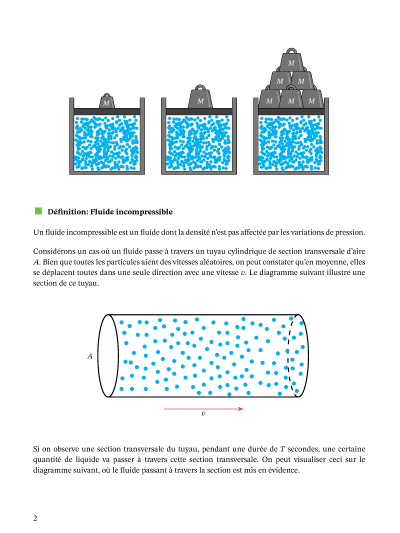 M

M

M

M M

M M M

Définition: Fluide incompressible

Un fluide incompressible est un fluide dont la densité n'est pas affectée par les variations de pression.

Considérons un cas où un fluide passe à travers un tuyau cylindrique de section transversale d'aire $A$. Bien que toutes les particules aient des vitesses aléatoires, on peut constater qu'en moyenne, elles se déplacent toutes dans une seule direction avec une vitesse $v$. Le diagramme suivant illustre une section de ce tuyau.

$A$

$v$

Si on observe une section transversale du tuyau, pendant une durée de $T$ secondes, une certaine quantité de liquide va passer à travers cette section transversale. On peut visualiser ceci sur le diagramme suivant, où le fluide passant à travers la section est mis en évidence.

2