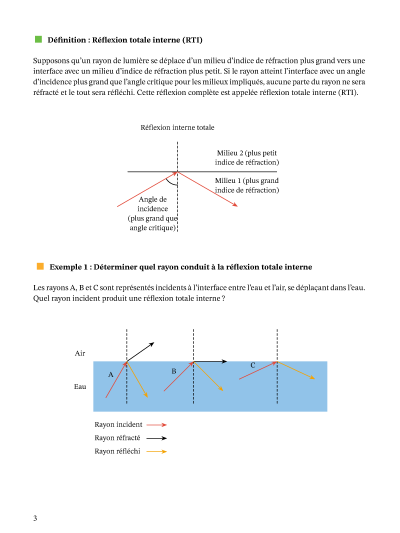 Définition : Réflexion totale interne (RTI)

Supposons qu'un rayon de lumière se déplace d'un milieu d'indice de réfraction plus grand vers une interface avec un milieu d'indice de réfraction plus petit. Si le rayon atteint l'interface avec un angle d'incidence plus grand que l'angle critique pour les milieux impliqués, aucune parte du rayon ne sera réfracté et le tout sera réfléchi. Cette réflexion complète est appelée réflexion totale interne (RTI).

Réflexion interne totale

Milieu 2 (plus petit indice de réfraction)

Milieu 1 (plus grand indice de réfraction)

Angle de incidence (plus grand que angle critique)

Exemple 1 : Déterminer quel rayon conduit à la réflexion totale interne

Les rayons A, B et C sont représentés incidents à l'interface entre l'eau et l'air, se déplaçant dans l'eau. Quel rayon incident produit une réflexion totale interne ?

Air

Eau

A

B

C

Rayon incident

Rayon réfracté

Rayon réfléchi

3