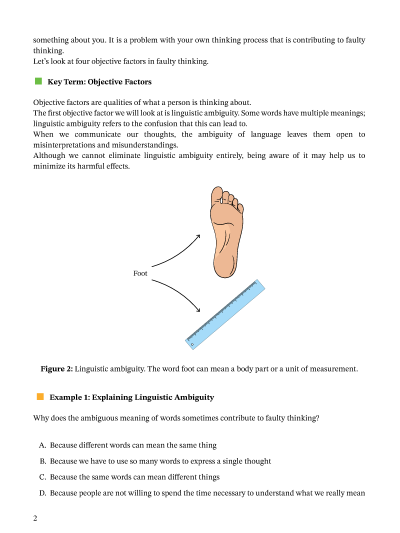 something about you. It is a problem with your own thinking process that is contributing to faulty thinking.
Let's look at four objective factors in faulty thinking.

Key Term: Objective Factors

Objective factors are qualities of what a person is thinking about.
The first objective factor we will look at is linguistic ambiguity. Some words have multiple meanings; linguistic ambiguity refers to the confusion that this can lead to.
When we communicate our thoughts, the ambiguity of language leaves them open to misinterpretations and misunderstandings.
Although we cannot eliminate linguistic ambiguity entirely, being aware of it may help us to minimize its harmful effects.

Foot

Figure 2: Linguistic ambiguity. The word foot can mean a body part or a unit of measurement.

Example 1: Explaining Linguistic Ambiguity

Why does the ambiguous meaning of words sometimes contribute to faulty thinking?

A. Because different words can mean the same thing
B. Because we have to use so many words to express a single thought
C. Because the same words can mean different things
D. Because people are not willing to spend the time necessary to understand what we really mean

2