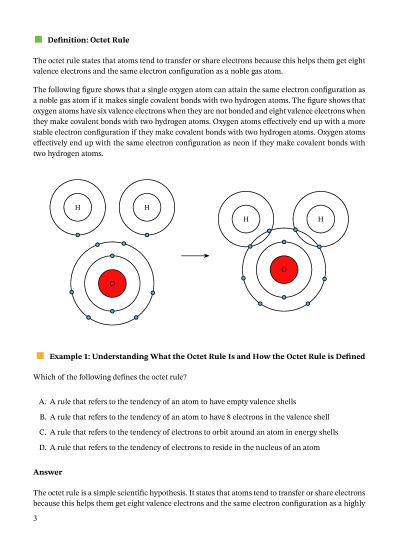 Definition: Octet Rule

The octet rule states that atoms tend to transfer or share electrons because this helps them get eight valence electrons and the same electron configuration as a noble gas atom.

The following figure shows that a single oxygen atom can attain the same electron configuration as a noble gas atom if it makes single covalent bonds with two hydrogen atoms. The figure shows that oxygen atoms have six valence electrons when they are not bonded and eight valence electrons when they make covalent bonds with two hydrogen atoms. Oxygen atoms effectively end up with a more stable electron configuration if they make covalent bonds with two hydrogen atoms. Oxygen atoms effectively end up with the same electron configuration as neon if they make covalent bonds with two hydrogen atoms.

H H O H H O

Example 1: Understanding What the Octet Rule Is and How the Octet Rule is Defined

Which of the following defines the octet rule?

A. A rule that refers to the tendency of an atom to have empty valence shells
B. A rule that refers to the tendency of an atom to have 8 electrons in the valence shell
C. A rule that refers to the tendency of electrons to orbit around an atom in energy shells
D. A rule that refers to the tendency of electrons to reside in the nucleus of an atom

Answer

The octet rule is a simple scientific hypothesis. It states that atoms tend to transfer or share electrons because this helps them get eight valence electrons and the same electron configuration as a highly

3