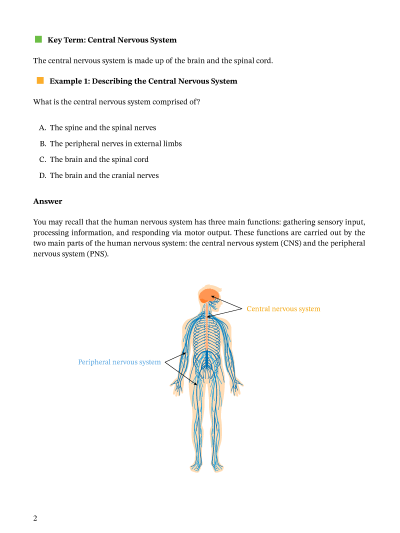 Key Term: Central Nervous System

The central nervous system is made up of the brain and the spinal cord.

Example 1: Describing the Central Nervous System

What is the central nervous system comprised of?

A. The spine and the spinal nerves

B. The peripheral nerves in external limbs

C. The brain and the spinal cord

D. The brain and the cranial nerves

Answer

You may recall that the human nervous system has three main functions: gathering sensory input, processing information, and responding via motor output. These functions are carried out by the two main parts of the human nervous system: the central nervous system (CNS) and the peripheral nervous system (PNS).

Central nervous system

Peripheral nervous system

2