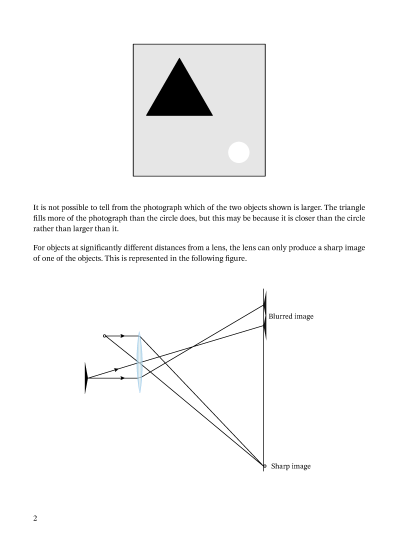 It is not possible to tell from the photograph which of the two objects shown is larger. The triangle fills more of the photograph than the circle does, but this may be because it is closer than the circle rather than larger than it.

For objects at significantly different distances from a lens, the lens can only produce a sharp image of one of the objects. This is represented in the following figure.

Blurred image

Sharp image

2