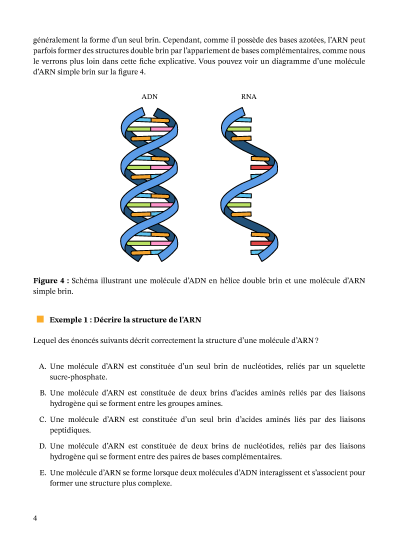 généralement la forme d'un seul brin. Cependant, comme il possède des bases azotées, l'ARN peut parfois former des structures double brin par l'appariement de bases complémentaires, comme nous le verrons plus loin dans cette fiche explicative. Vous pouvez voir un diagramme d'une molécule d'ARN simple brin sur la figure 4.

ADN

RNA

**Figure 4 :** Schéma illustrant une molécule d'ADN en hélice double brin et une molécule d'ARN simple brin.

**Exemple 1 : Décrire la structure de l'ARN**

Lequel des énoncés suivants décrit correctement la structure d'une molécule d'ARN ?

A. Une molécule d'ARN est constituée d'un seul brin de nucléotides, reliés par un squelette sucre-phosphate.

B. Une molécule d'ARN est constituée de deux brins d'acides aminés reliés par des liaisons hydrogène qui se forment entre les groupes amines.

C. Une molécule d'ARN est constituée d'un seul brin d'acides aminés liés par des liaisons peptidiques.

D. Une molécule d'ARN est constituée de deux brins de nucléotides, reliés par des liaisons hydrogène qui se forment entre des paires de bases complémentaires.

E. Une molécule d'ARN se forme lorsque deux molécules d'ADN interagissent et s'associent pour former une structure plus complexe.

4