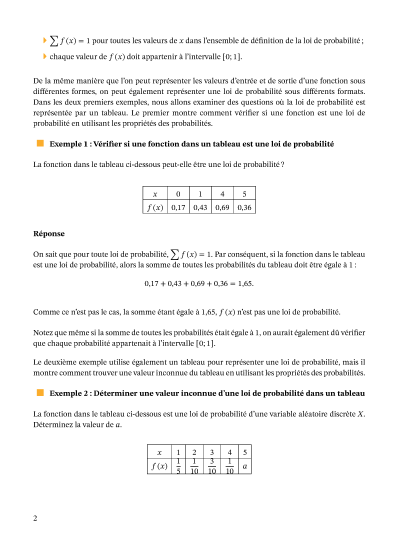 $\sum f(x) = 1$ pour toutes les valeurs de $x$ dans l'ensemble de définition de la loi de probabilité ;

chaque valeur de $f(x)$ doit appartenir à l'intervalle $[0; 1]$.

De la même manière que l'on peut représenter les valeurs d'entrée et de sortie d'une fonction sous différentes formes, on peut également représenter une loi de probabilité sous différents formats. Dans les deux premiers exemples, nous allons examiner des questions où la loi de probabilité est représentée par un tableau. Le premier montre comment vérifier si une fonction est une loi de probabilité en utilisant les propriétés des probabilités.

Exemple 1 : Vérifier si une fonction dans un tableau est une loi de probabilité

La fonction dans le tableau ci-dessous peut-elle être une loi de probabilité ?

| $x$ | 0 | 1 | 4 | 5 |
|---|---|---|---|---|
| $f(x)$ | 0,17 | 0,43 | 0,69 | 0,36 |

Réponse

On sait que pour toute loi de probabilité, $\sum f(x) = 1$. Par conséquent, si la fonction dans le tableau est une loi de probabilité, alors la somme de toutes les probabilités du tableau doit être égale à 1 :

$0,17 + 0,43 + 0,69 + 0,36 = 1,65.$

Comme ce n'est pas le cas, la somme étant égale à 1,65, $f(x)$ n'est pas une loi de probabilité.

Notez que même si la somme de toutes les probabilités était égale à 1, on aurait également dû vérifier que chaque probabilité appartenait à l'intervalle $[0; 1]$.

Le deuxième exemple utilise également un tableau pour représenter une loi de probabilité, mais il montre comment trouver une valeur inconnue du tableau en utilisant les propriétés des probabilités.

Exemple 2 : Déterminer une valeur inconnue d'une loi de probabilité dans un tableau

La fonction dans le tableau ci-dessous est une loi de probabilité d'une variable aléatoire discrète $X$. Déterminez la valeur de $a$.

| $x$ | 1 | 2 | 3 | 4 | 5 |
|---|---|---|---|---|---|
| $f(x)$ | $\frac{1}{5}$ | $\frac{1}{10}$ | $\frac{3}{10}$ | $\frac{1}{10}$ | $a$ |

2