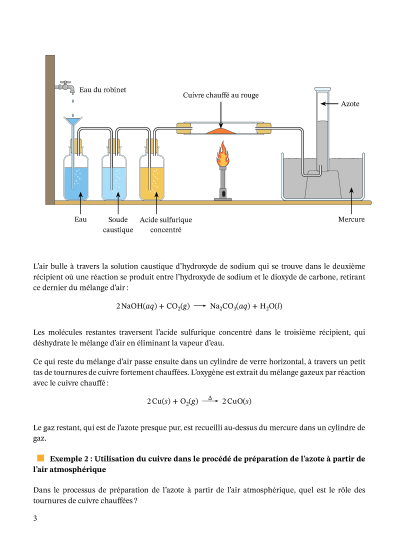 Eau du robinet

Cuivre chauffé au rouge

Azote

Eau

Soude caustique

Acide sulfurique concentré

Mercure

L'air bulle à travers la solution caustique d'hydroxyde de sodium qui se trouve dans le deuxième récipient où une réaction se produit entre l'hydroxyde de sodium et le dioxyde de carbone, retirant ce dernier du mélange d'air :

$2\,NaOH(aq) + CO_2(g) \longrightarrow Na_2CO_3(aq) + H_2O(l)$

Les molécules restantes traversent l'acide sulfurique concentré dans le troisième récipient, qui déshydrate le mélange d'air en éliminant la vapeur d'eau.

Ce qui reste du mélange d'air passe ensuite dans un cylindre de verre horizontal, à travers un petit tas de tournures de cuivre fortement chauffées. L'oxygène est extrait du mélange gazeux par réaction avec le cuivre chauffé :

$2\,Cu(s) + O_2(g) \xrightarrow{\Delta} 2\,CuO(s)$

Le gaz restant, qui est de l'azote presque pur, est recueilli au-dessus du mercure dans un cylindre de gaz.

Exemple 2 : Utilisation du cuivre dans le procédé de préparation de l'azote à partir de l'air atmosphérique

Dans le processus de préparation de l'azote à partir de l'air atmosphérique, quel est le rôle des tournures de cuivre chauffées ?

3