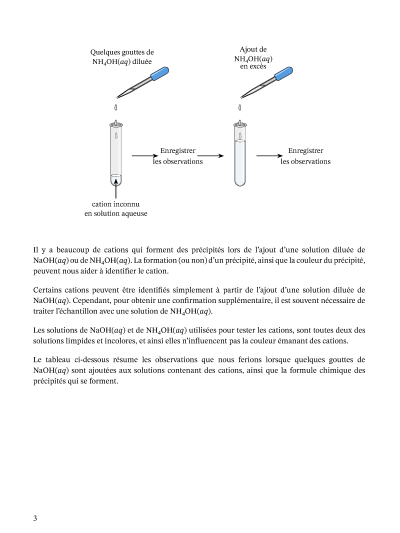 Quelques gouttes de $NH_4OH(aq)$ diluée

Ajout de $NH_4OH(aq)$ en excès

Enregistrer les observations

Enregistrer les observations

cation inconnu en solution aqueuse

Il y a beaucoup de cations qui forment des précipités lors de l'ajout d'une solution diluée de $NaOH(aq)$ ou de $NH_4OH(aq)$. La formation (ou non) d'un précipité, ainsi que la couleur du précipité, peuvent nous aider à identifier le cation.

Certains cations peuvent être identifiés simplement à partir de l'ajout d'une solution diluée de $NaOH(aq)$. Cependant, pour obtenir une confirmation supplémentaire, il est souvent nécessaire de traiter l'échantillon avec une solution de $NH_4OH(aq)$.

Les solutions de $NaOH(aq)$ et de $NH_4OH(aq)$ utilisées pour tester les cations, sont toutes deux des solutions limpides et incolores, et ainsi elles n'influencent pas la couleur émanant des cations.

Le tableau ci-dessous résume les observations que nous ferions lorsque quelques gouttes de $NaOH(aq)$ sont ajoutées aux solutions contenant des cations, ainsi que la formule chimique des précipités qui se forment.

3