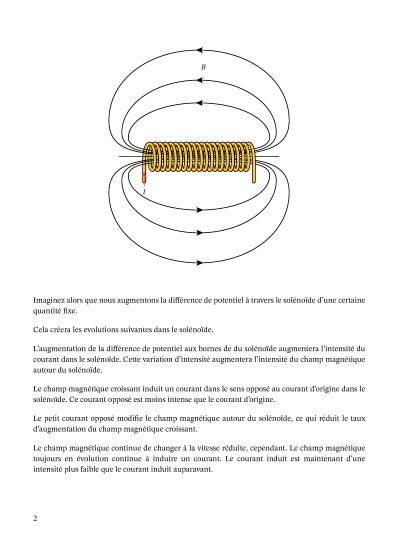 $B$

$I$

Imaginez alors que nous augmentons la différence de potentiel à travers le solénoïde d'une certaine quantité fixe.

Cela créera les evolutions suivantes dans le solénoïde.

L'augmentation de la différence de potentiel aux bornes de du solénoïde augmentera l'intensité du courant dans le solénoïde. Cette variation d'intensité augmentera l'intensité du champ magnétique autour du solénoïde.

Le champ magnétique croissant induit un courant dans le sens opposé au courant d'origine dans le solénoïde. Ce courant opposé est moins intense que le courant d'origine.

Le petit courant opposé modifie le champ magnétique autour du solénoïde, ce qui réduit le taux d'augmentation du champ magnétique croissant.

Le champ magnétique continue de changer à la vitesse réduite, cependant. Le champ magnétique toujours en évolution continue à induire un courant. Le courant induit est maintenant d'une intensité plus faible que le courant induit auparavant.

2